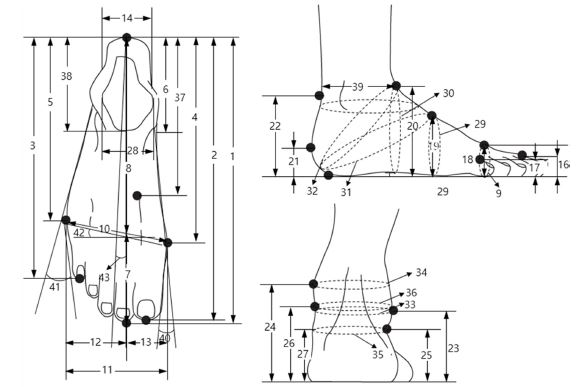 14
38
5
3
6
37
4
2
1
28
8
42
10
43
7
41
12
13
40
11
39
30
22
20
29
19
21
18
17
16
32
31
29
9
34
36
33
24
26
27
35
25
23