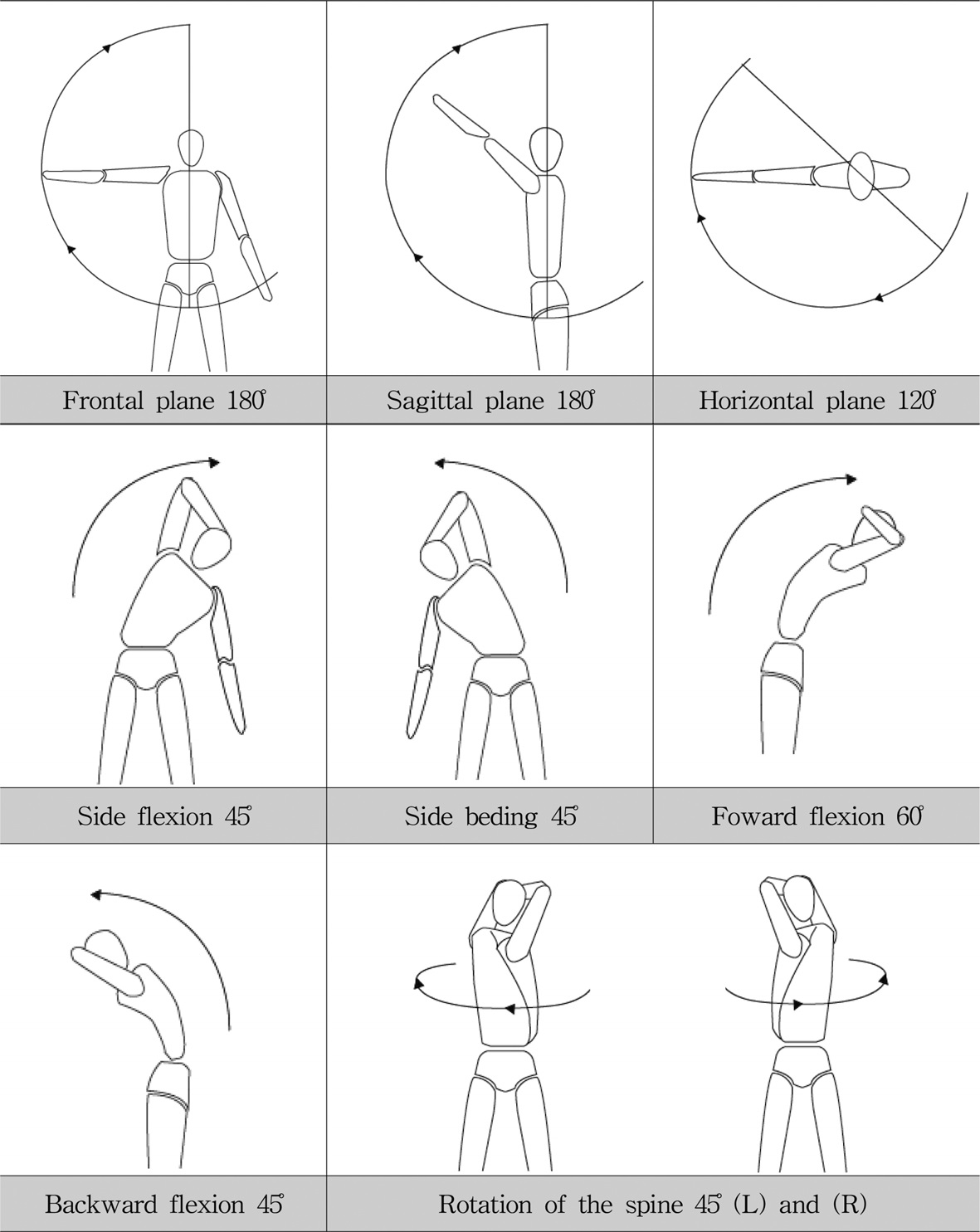 | Frontal plane 180° | Sagittal plane 180° | Horizontal plane 120° |
|---|---|---|
| Side flexion 45° | Side beding 45° | Foward flexion 60° |
| Backward flexion 45° | Rotation of the spine 45° (L) and (R) | |