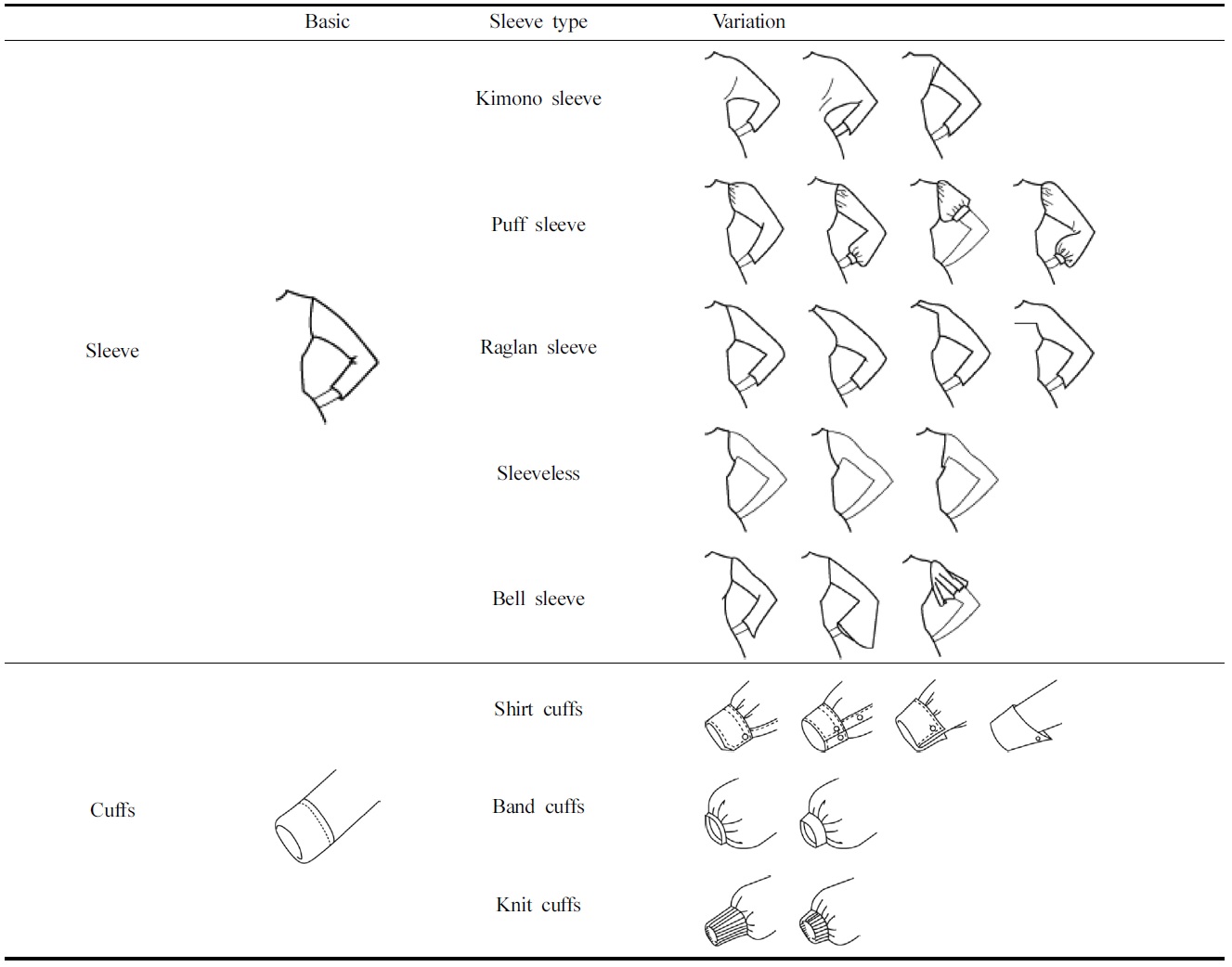 | | Basic | Sleeve type | Variation |
|---|---|---|---|
| Sleeve | | Kimono sleeve | |
| | | Puff sleeve | |
| | | Raglan sleeve | |
| | | Sleeveless | |
| | | Bell sleeve | |
| Cuffs | | Shirt cuffs | |
| | | Band cuffs | |
| | | Knit cuffs | |